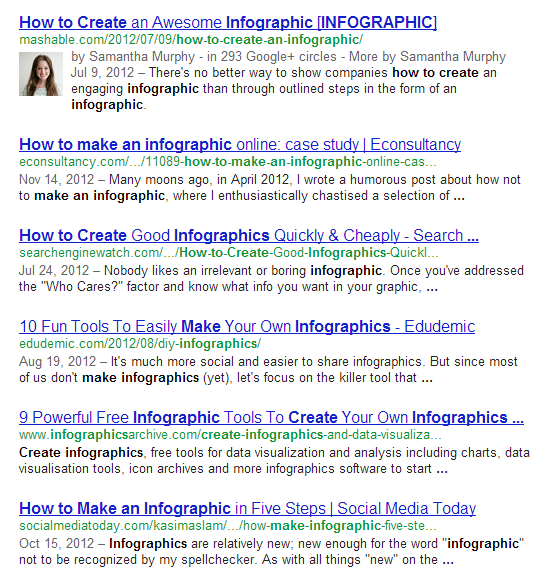 How to Create an Awesome Infographic [INFOGRAPHIC]
mashable.com/2012/07/09/how-to-create-an-infographic/
by Samantha Murphy - in 293 Google+ circles - More by Samantha Murphy
Jul 9, 2012 – There's no better way to show companies how to create an engaging infographic than through outlined steps in the form of an infographic.

How to make an infographic online: case study | Econsultancy
econsultancy.com/.../11089-how-to-make-an-infographic-online-cas...
Nov 14, 2012 – Many moons ago, in April 2012, I wrote a humorous post about how not to make an infographic, where I enthusiastically chastised a selection of ...

How to Create Good Infographics Quickly & Cheaply - Search ...
searchenginewatch.com/.../How-to-Create-Good-Infographics-Quickl...
Jul 24, 2012 – Nobody likes an irrelevant or boring infographic. Once you've addressed the "Who Cares?" factor and know what info you want in your graphic, ...

10 Fun Tools To Easily Make Your Own Infographics - Edudemic
edudemic.com/2012/08/diy-infographics/
Aug 19, 2012 – It's much more social and easier to share infographics. But since most of us don't make infographics (yet), let's focus on the killer tool that ...

9 Powerful Free Infographic Tools To Create Your Own Infographics ...
www.infographicsarchive.com/create-infographics-and-data-visualiza...
Create infographics, free tools for data visualization and analysis including charts, data visualisation tools, icon archives and more infographics software to start ...

How to Make an Infographic in Five Steps | Social Media Today
socialmediatoday.com/kasimaslam/.../how-make-infographic-five-ste...
Oct 15, 2012 – Infographics are relatively new; new enough for the word "infographic" not to be recognized by my spellchecker. As with all things "new" on the ...